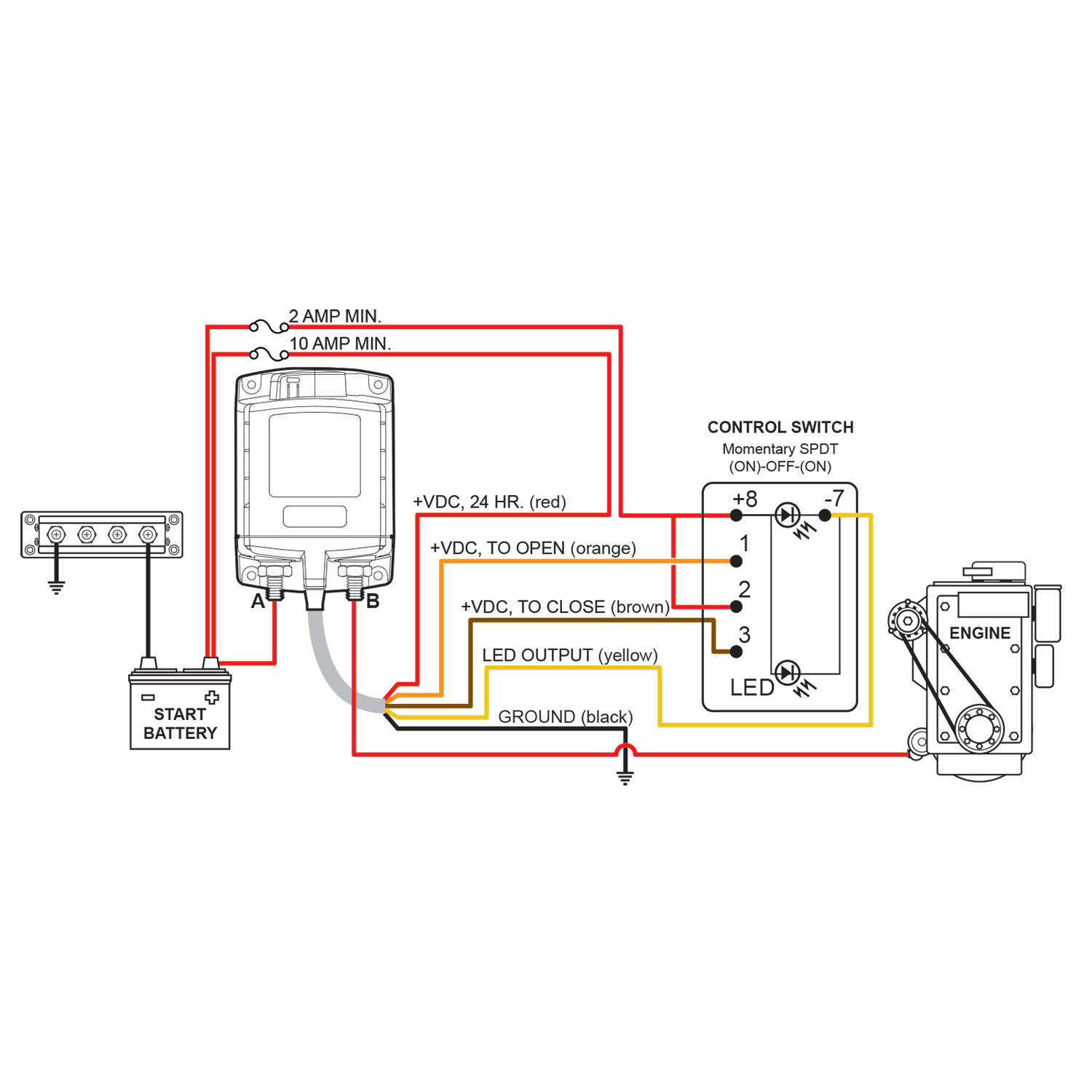 2 AMP MIN.
10 AMP MIN.

CONTROL SWITCH
Momentary SPDT
(ON)-OFF-(ON)

+VDC, 24 HR. (red)
+VDC, TO OPEN (orange)
+VDC, TO CLOSE (brown)
LED OUTPUT (yellow)
GROUND (black)

+8
-7
1
2
3
LED

A
B

START
BATTERY

ENGINE